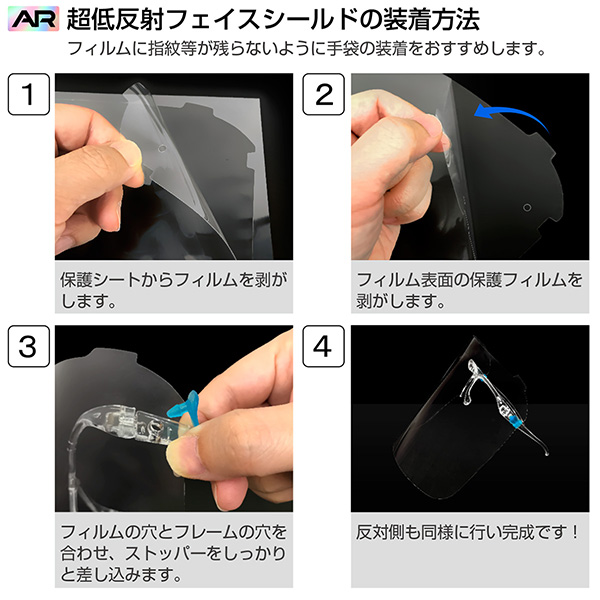 AR 超低反射フェイスシールドの装着方法
フィルムに指紋等が残らないように手袋の装着をおすすめします。

1

保護シートからフィルムを剥がします。

2

フィルム表面の保護フィルムを剥がします。

3

フィルムの穴とフレームの穴を合わせ、ストッパーをしっかりと差し込みます。

4

反対側も同様に行い完成です！